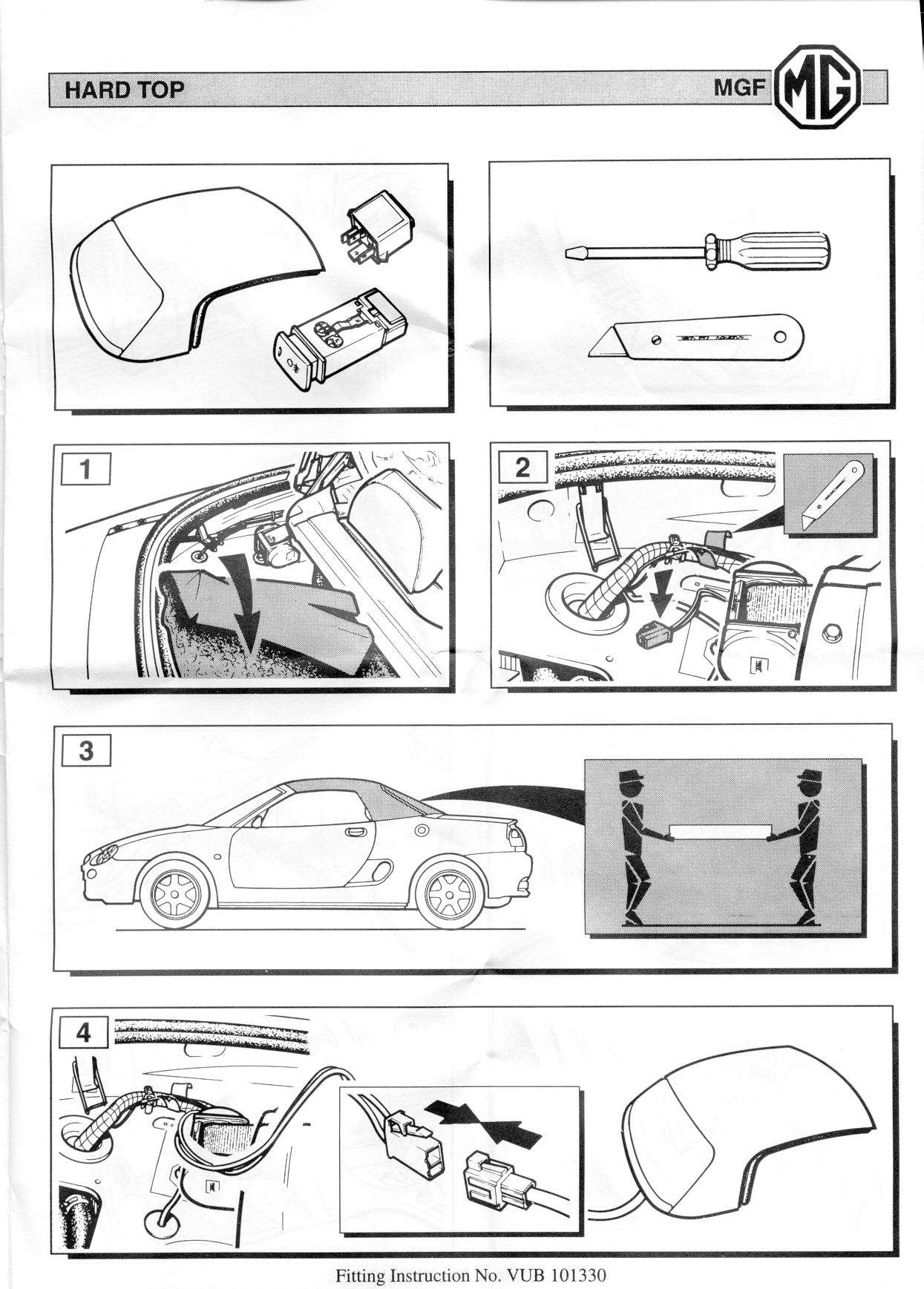 HARD TOP

MGF MG

1

2

3

4

Fitting Instruction No. VUB 101330